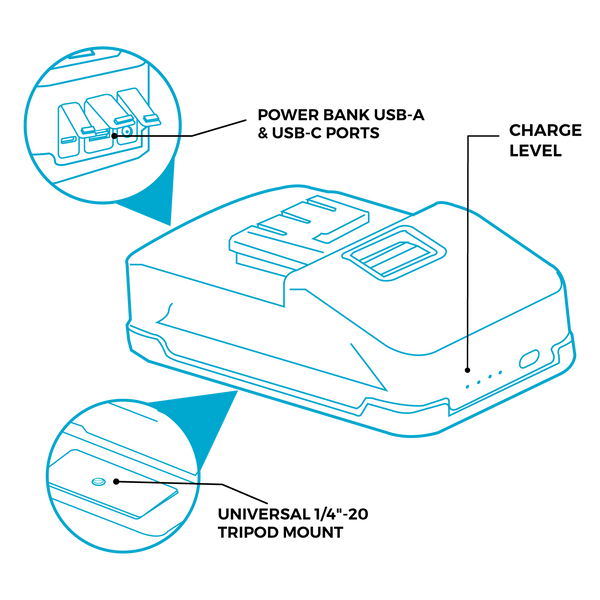 POWER BANK USB-A & USB-C PORTS

CHARGE LEVEL

UNIVERSAL 1/4"-20 TRIPOD MOUNT