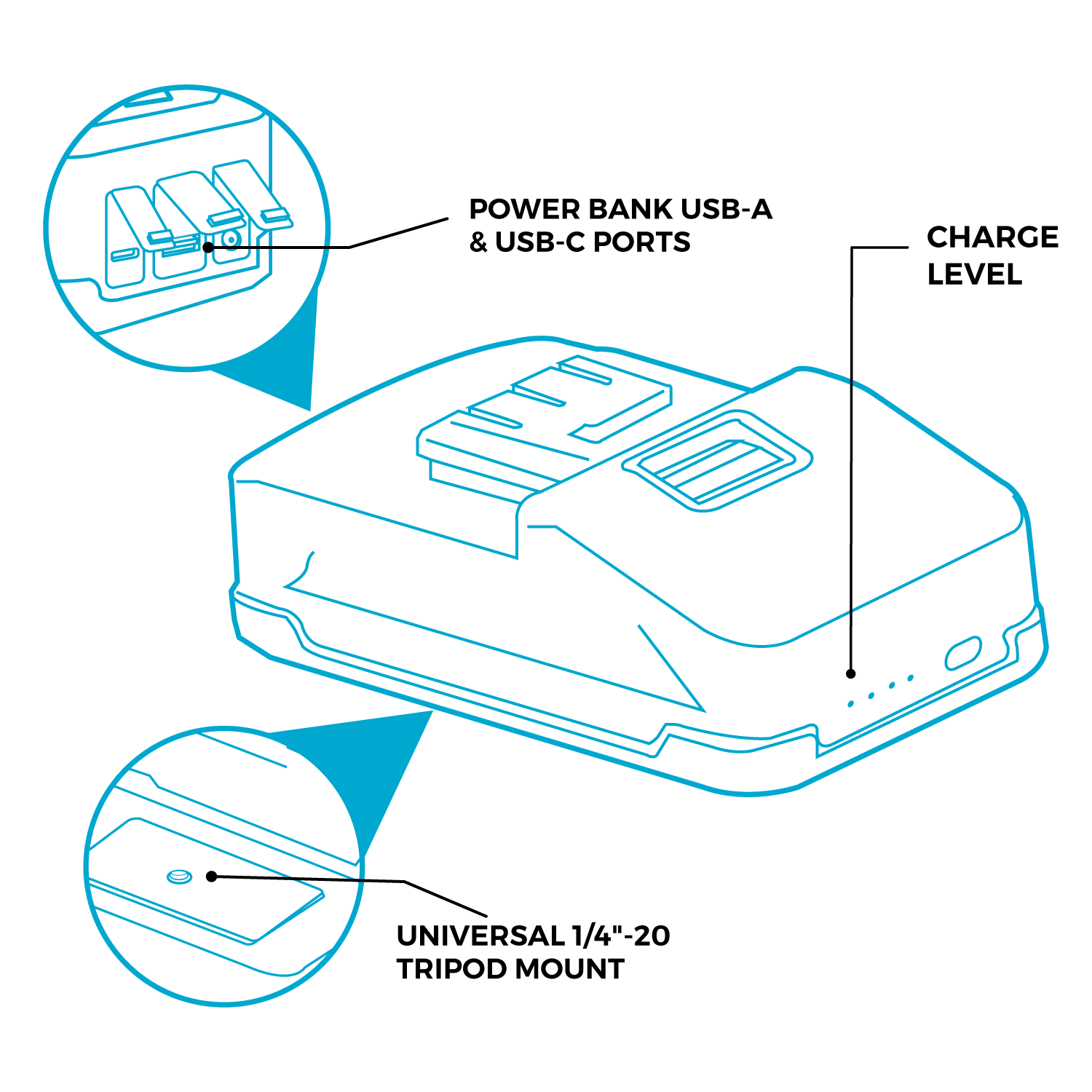 POWER BANK USB-A & USB-C PORTS

CHARGE LEVEL

UNIVERSAL 1/4"-20 TRIPOD MOUNT